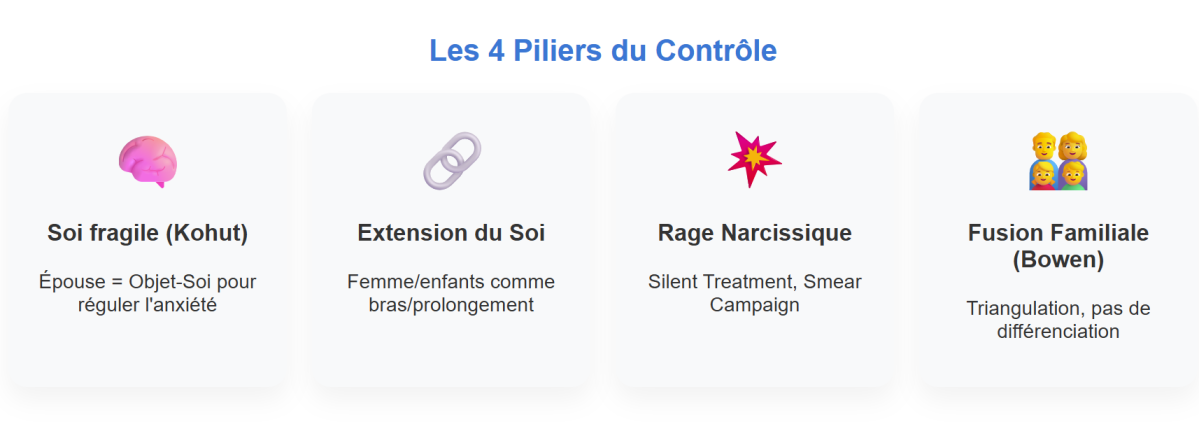 Les 4 Piliers du Contrôle

Soi fragile (Kohut)

Épouse = Objet-Soi pour réguler l'anxiété

Extension du Soi

Femme/enfants comme bras/prolongement

Rage Narcissique

Silent Treatment, Smear Campaign

Fusion Familiale (Bowen)

Triangulation, pas de différenciation